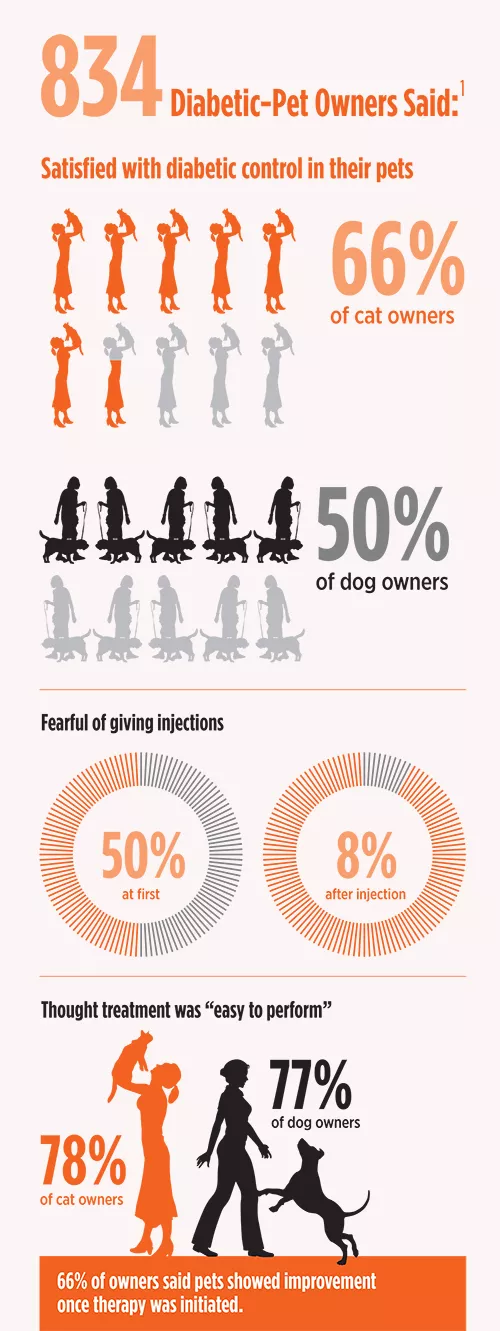 834 Diabetic-Pet Owners Said:$^1$

Satisfied with diabetic control in their pets

66%
of cat owners

50%
of dog owners

Fearful of giving injections

50%
at first

8%
after injection

Thought treatment was “easy to perform”

77%
of dog owners

78%
of cat owners

66% of owners said pets showed improvement once therapy was initiated.